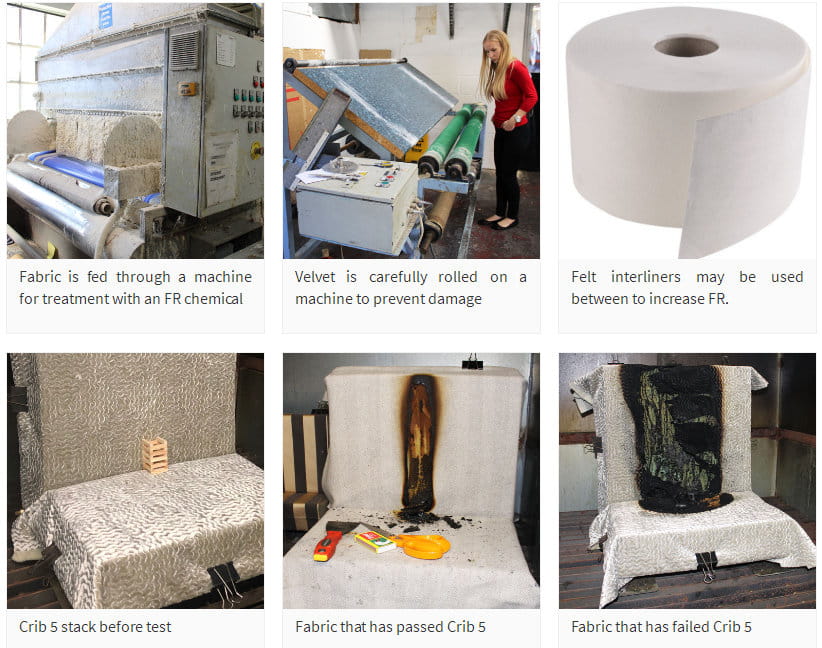 Fabric is fed through a machine for treatment with an FR chemical

Velvet is carefully rolled on a machine to prevent damage

Felt interliners may be used between to increase FR.

Crib 5 stack before test

Fabric that has passed Crib 5

Fabric that has failed Crib 5